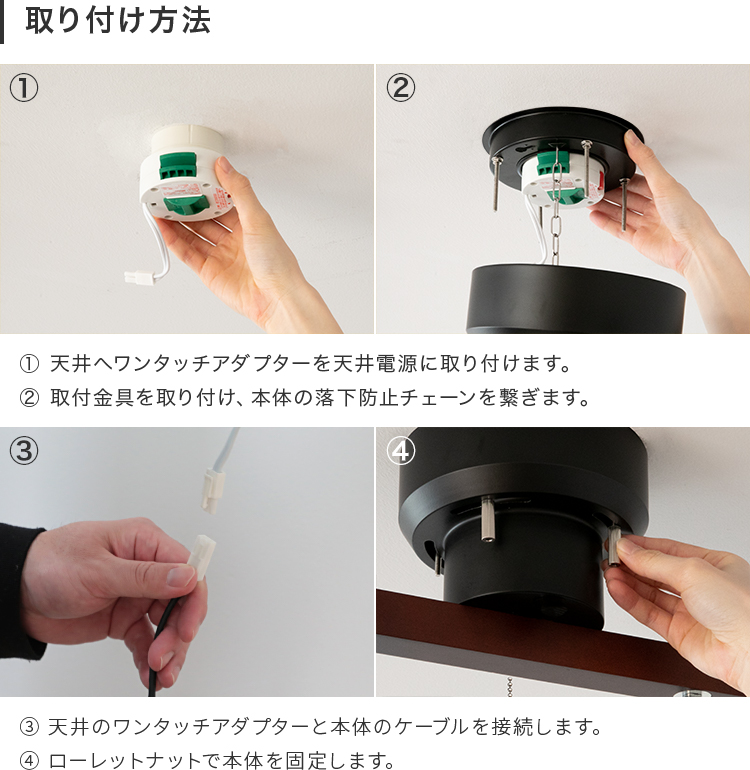 取り付け方法

①

②

① 天井へワンタッチアダプターを天井電源に取り付けます。
② 取付金具を取り付け、本体の落下防止チェーンを繋ぎます。

③

④

③ 天井のワンタッチアダプターと本体のケーブルを接続します。
④ ローレットナットで本体を固定します。