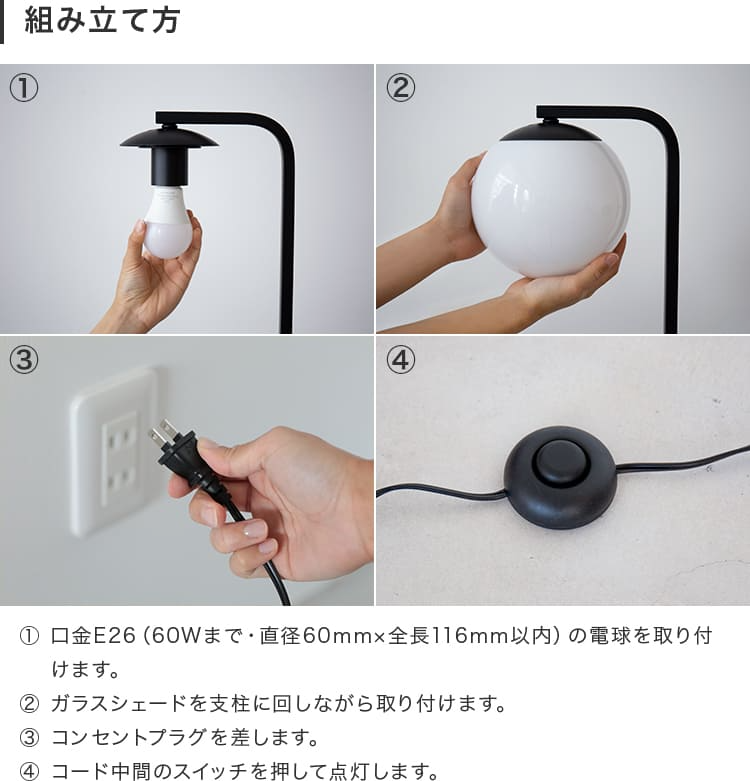 組み立て方

①

②

③

④

① 口金E26（60Wまで・直径60mm×全長116mm以内）の電球を取り付けます。

② ガラスシェードを支柱に回しながら取り付けます。

③ コンセントプラグを差します。

④ コード中間のスイッチを押して点灯します。