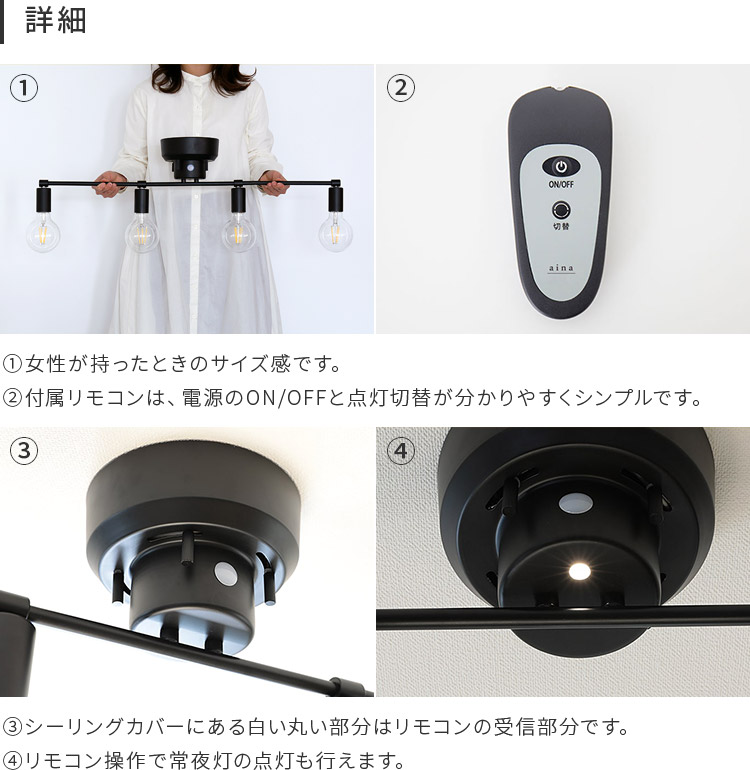 詳細

①

②

ON/OFF

切替

aina

①女性が持ったときのサイズ感です。
②付属リモコンは、電源のON/OFFと点灯切替が分かりやすくシンプルです。

③

④

③シーリングカバーにある白い丸い部分はリモコンの受信部分です。
④リモコン操作で常夜灯の点灯も行えます。