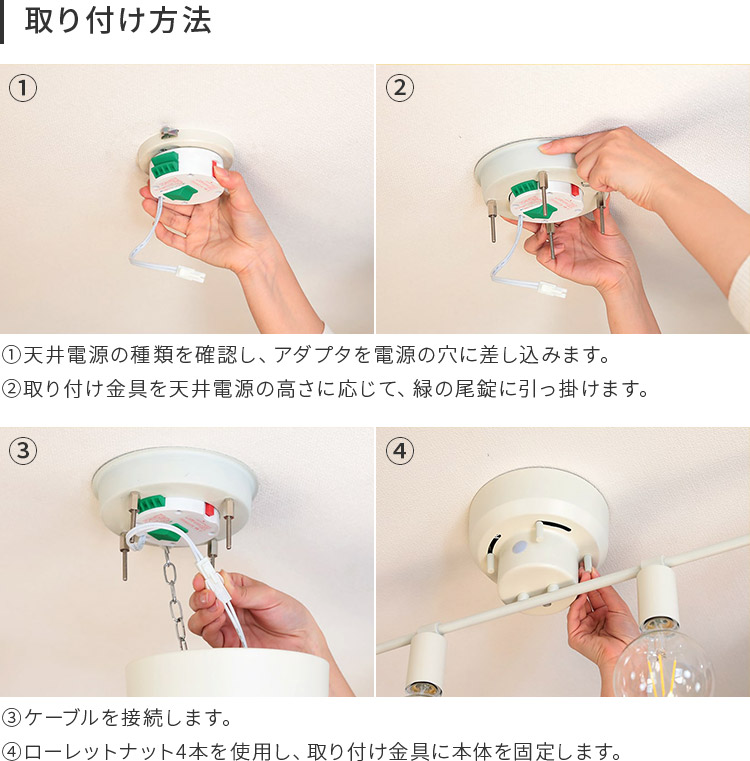 取り付け方法

①

②

①天井電源の種類を確認し、アダプタを電源の穴に差し込みます。
②取り付け金具を天井電源の高さに応じて、緑の尾錠に引っ掛けます。

③

④

③ケーブルを接続します。
④ローレットナット4本を使用し、取り付け金具に本体を固定します。